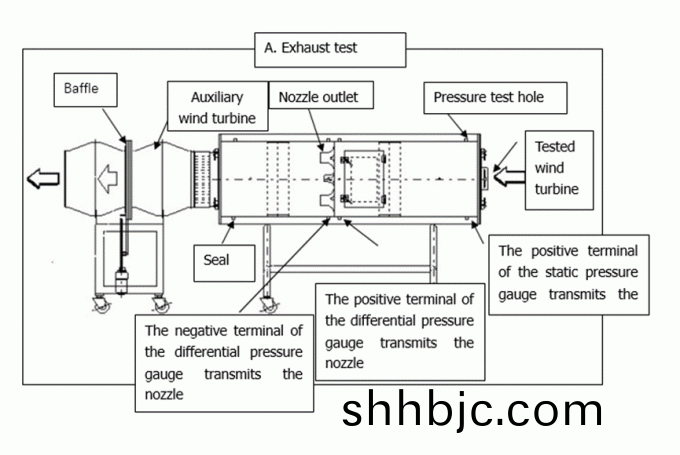 A. Exhaust test

Baffle

Auxiliary wind turbine

Nozzle outlet

Pressure test hole

Tested wind turbine

Seal

The positive terminal of the static pressure gauge transmits the

The positive terminal of the differential pressure gauge transmits the nozzle

The negative terminal of the differential pressure gauge transmits the nozzle

shhbjc.com